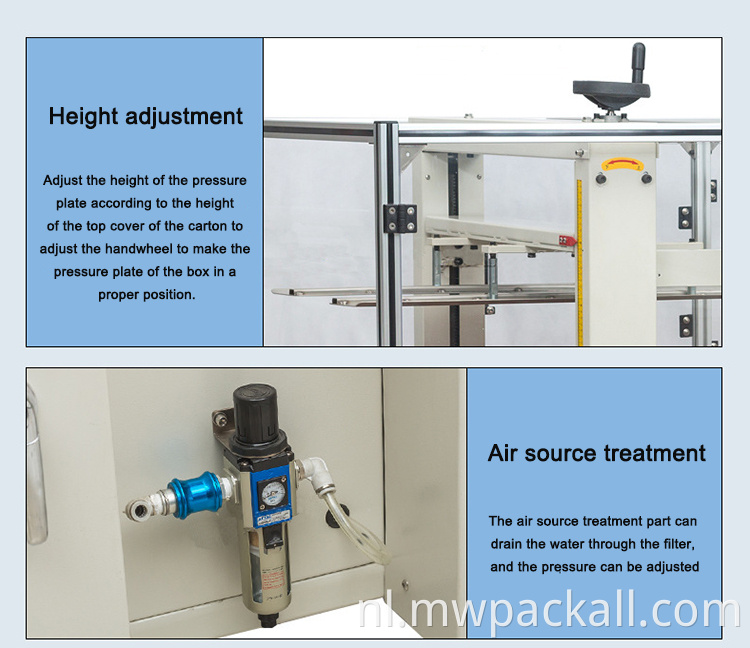 Height adjustment

Adjust the height of the pressure plate according to the height of the top cover of the carton to adjust the handwheel to make the pressure plate of the box in a proper position.

Air source treatment

The air source treatment part can drain the water through the filter, and the pressure can be adjusted

nl.mwpackall.com